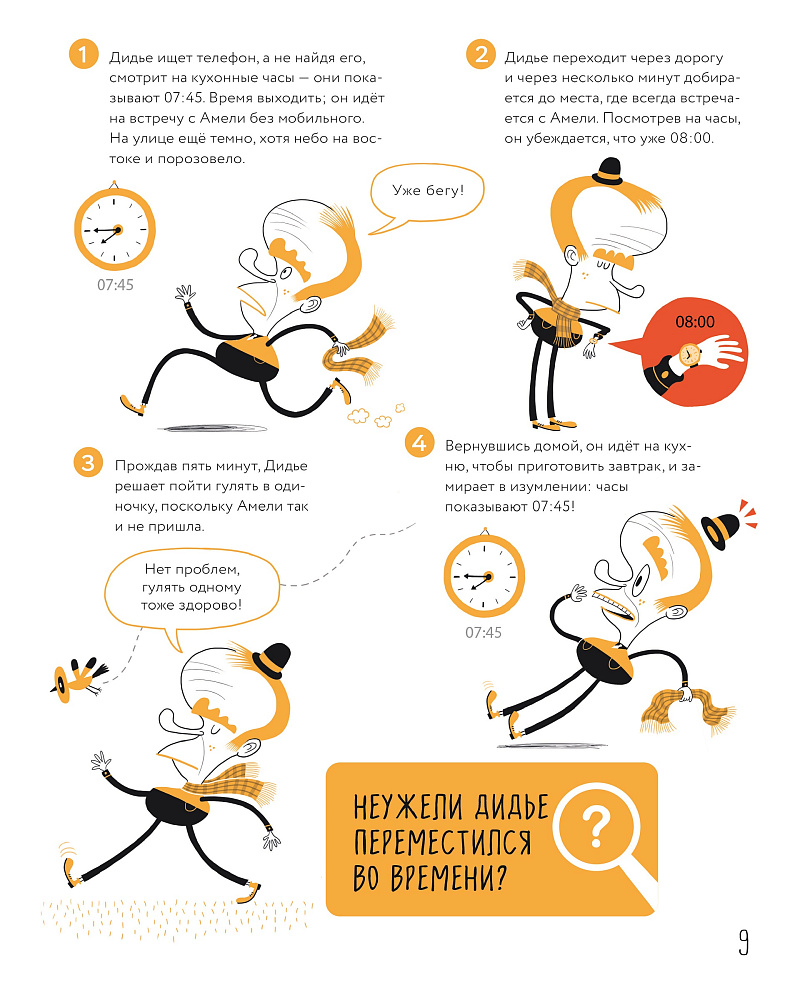 1 Дидье ищет телефон, а не найдя его, смотрит на кухонные часы — они показывают 07:45. Время выходить; он идёт на встречу с Амели без мобильного. На улице ещё темно, хотя небо на востоке и порозовело.

07:45

Уже бегу!

2 Дидье переходит через дорогу и через несколько минут добирается до места, где всегда встречается с Амели. Посмотрев на часы, он убеждается, что уже 08:00.

08:00

3 Прождав пять минут, Дидье решает пойти гулять в одиночку, поскольку Амели так и не пришла.

Нет проблем, гулять одному тоже здорово!

4 Вернувшись домой, он идёт на кухню, чтобы приготовить завтрак, и замирает в изумлении: часы показывают 07:45!

07:45

НЕУЖЕЛИ ДИДЬЕ ПЕРЕМЕСТИЛСЯ ВО ВРЕМЕНИ?

?

9