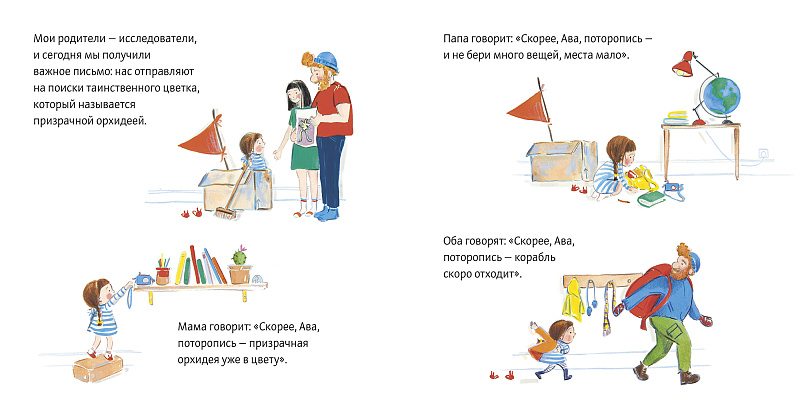 Мои родители — исследователи, и сегодня мы получили важное письмо: нас отправляют на поиски таинственного цветка, который называется призрачной орхидеей.

Мама говорит: «Скорее, Ава, поторопись — призрачная орхидея уже в цвету».

Папа говорит: «Скорее, Ава, поторопись — и не бери много вещей, места мало».

Оба говорят: «Скорее, Ава, поторопись — корабль скоро отходит».